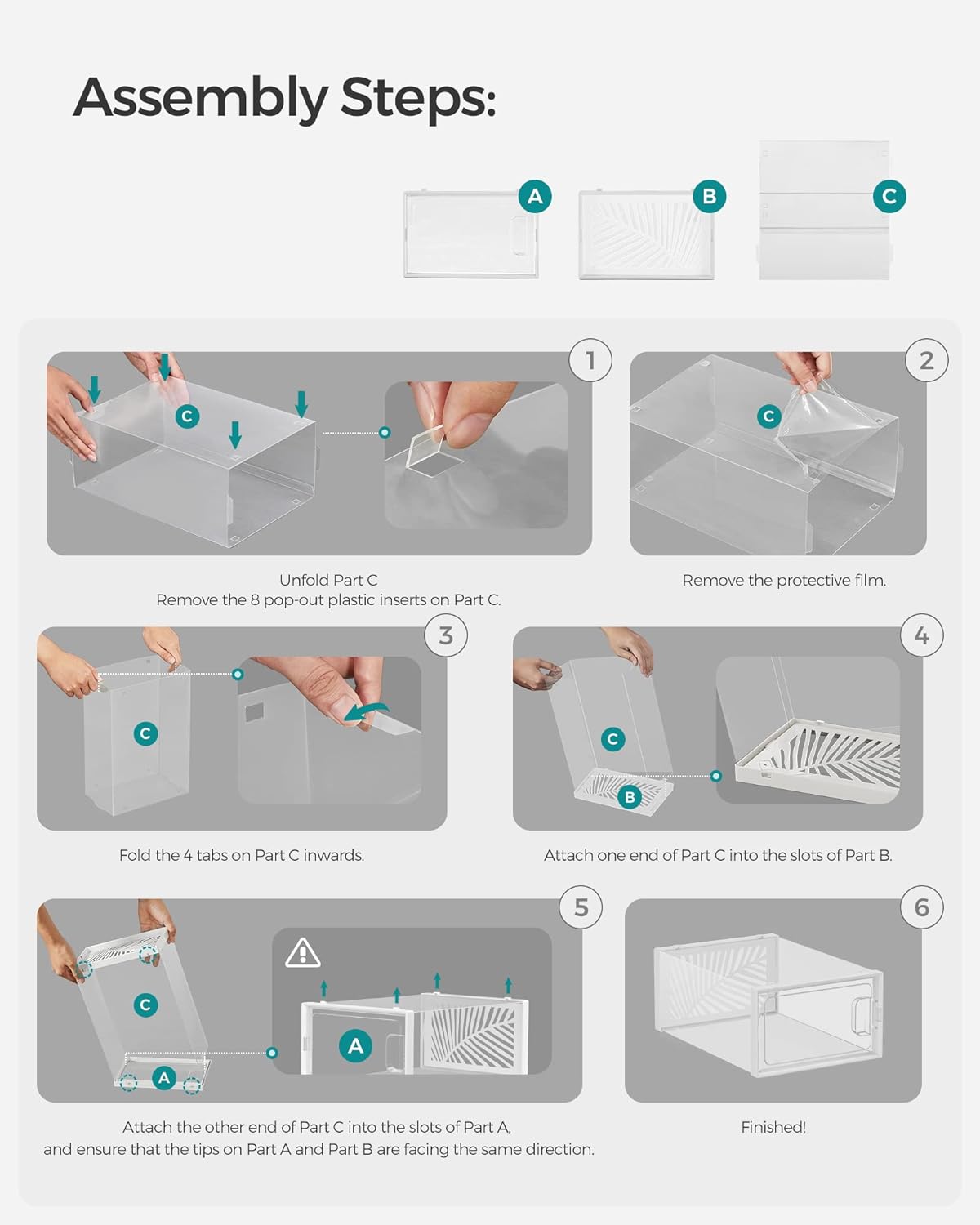 Assembly Steps:

A B C

1
C
Unfold Part C
Remove the 8 pop-out plastic inserts on Part C.

2
C
Remove the protective film.

3
C
Fold the 4 tabs on Part C inwards.

4
C
B
Attach one end of Part C into the slots of Part B.

5
C
A
A
Attach the other end of Part C into the slots of Part A, and ensure that the tips on Part A and Part B are facing the same direction.

6
Finished!