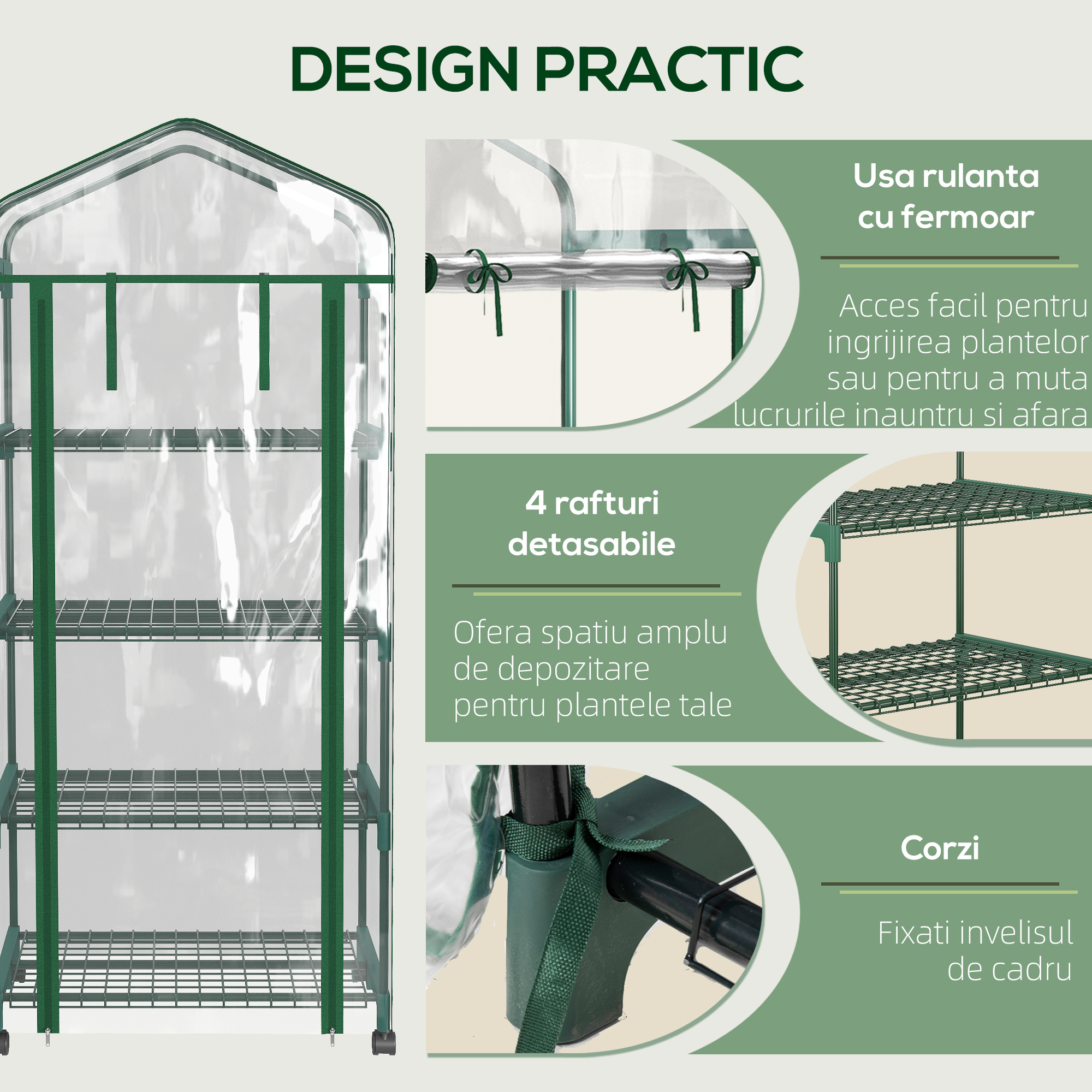 DESIGN PRACTIC

Usa rulanta cu fermoar

Acces facil pentru ingrijirea plantelor sau pentru a muta lucrurile inauntru si afara

4 rafturi detasabile

Ofera spatiu amplu de depozitare pentru plantele tale

Corzi

Fixati invelisul de cadru