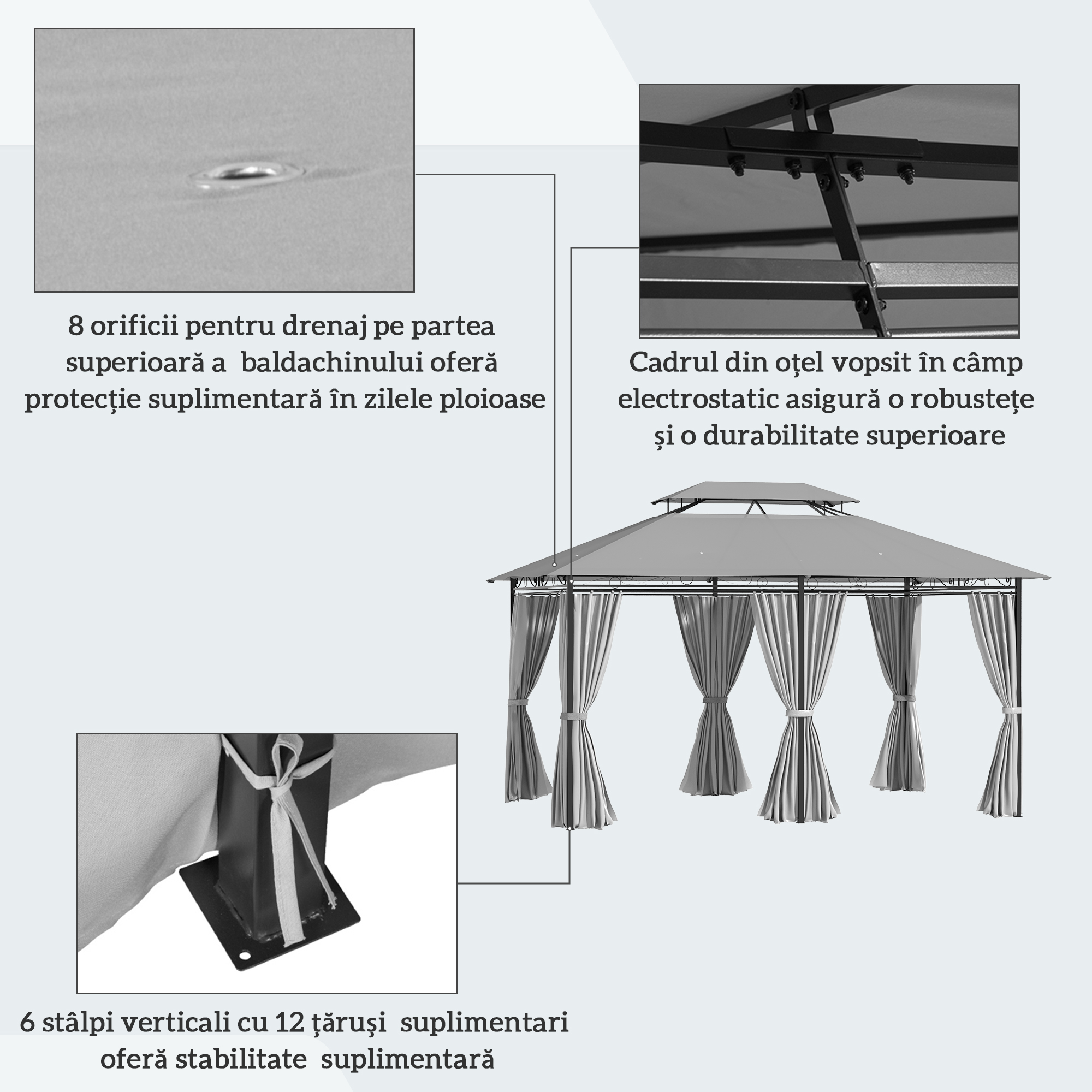 8 orificii pentru drenaj pe partea superioară a baldachinului oferă protecție suplimentară în zilele ploioase

Cadrul din oțel vopsit în câmp electrostatic asigură o robustețe și o durabilitate superioare

6 stâlpi verticali cu 12 țăruși suplimentari oferă stabilitate suplimentară