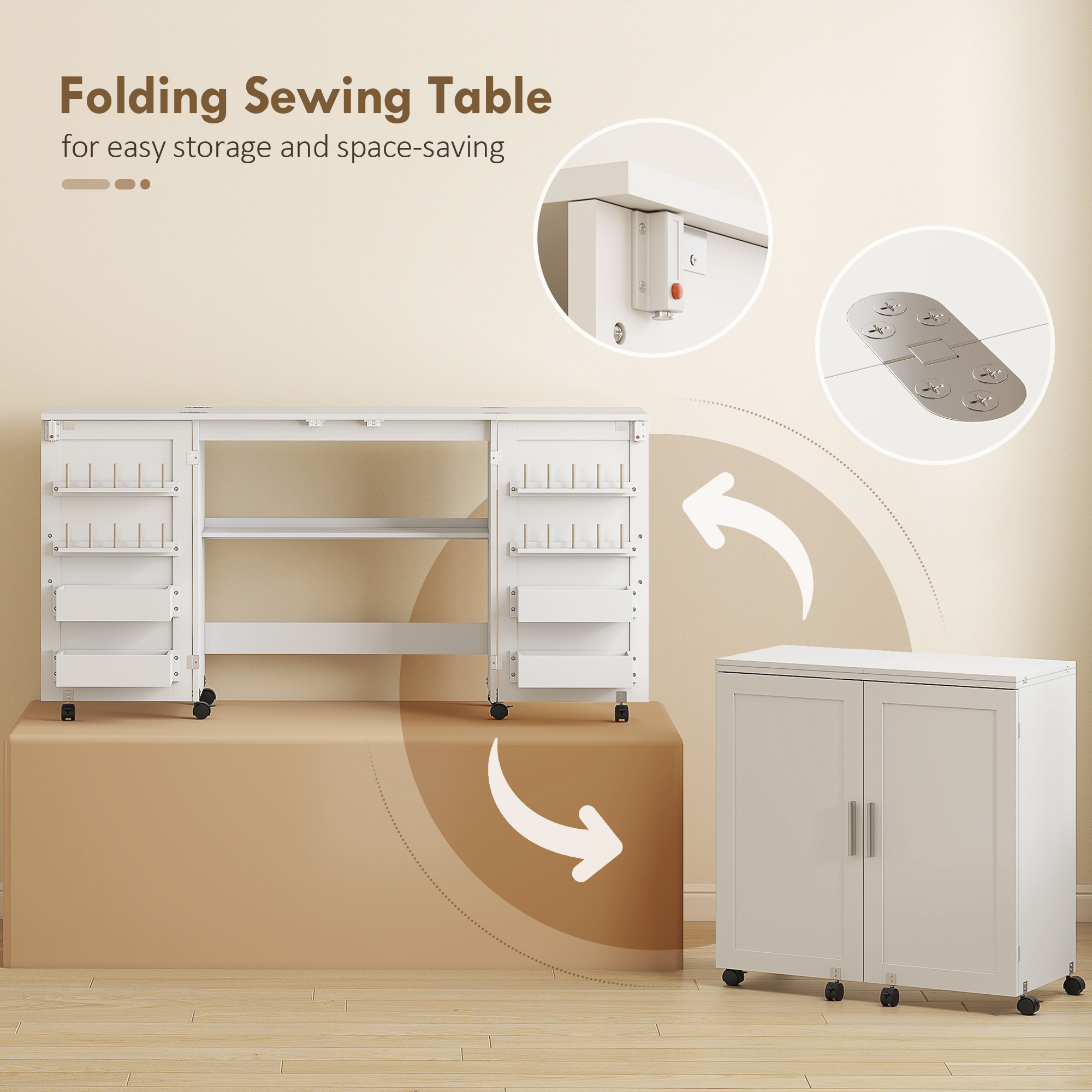 Folding Sewing Table
for easy storage and space-saving