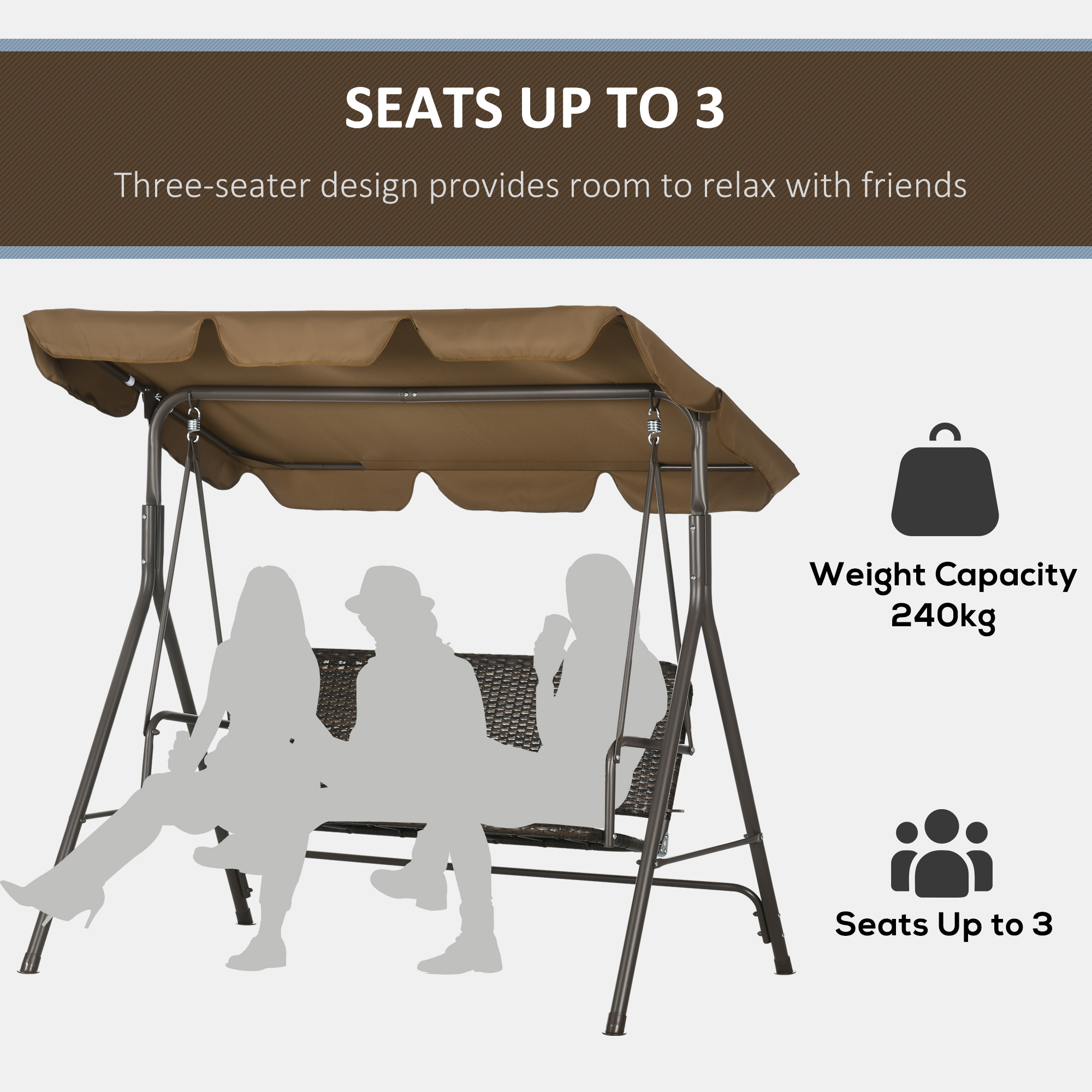 SEATS UP TO 3

Three-seater design provides room to relax with friends

Weight Capacity 240kg

Seats Up to 3