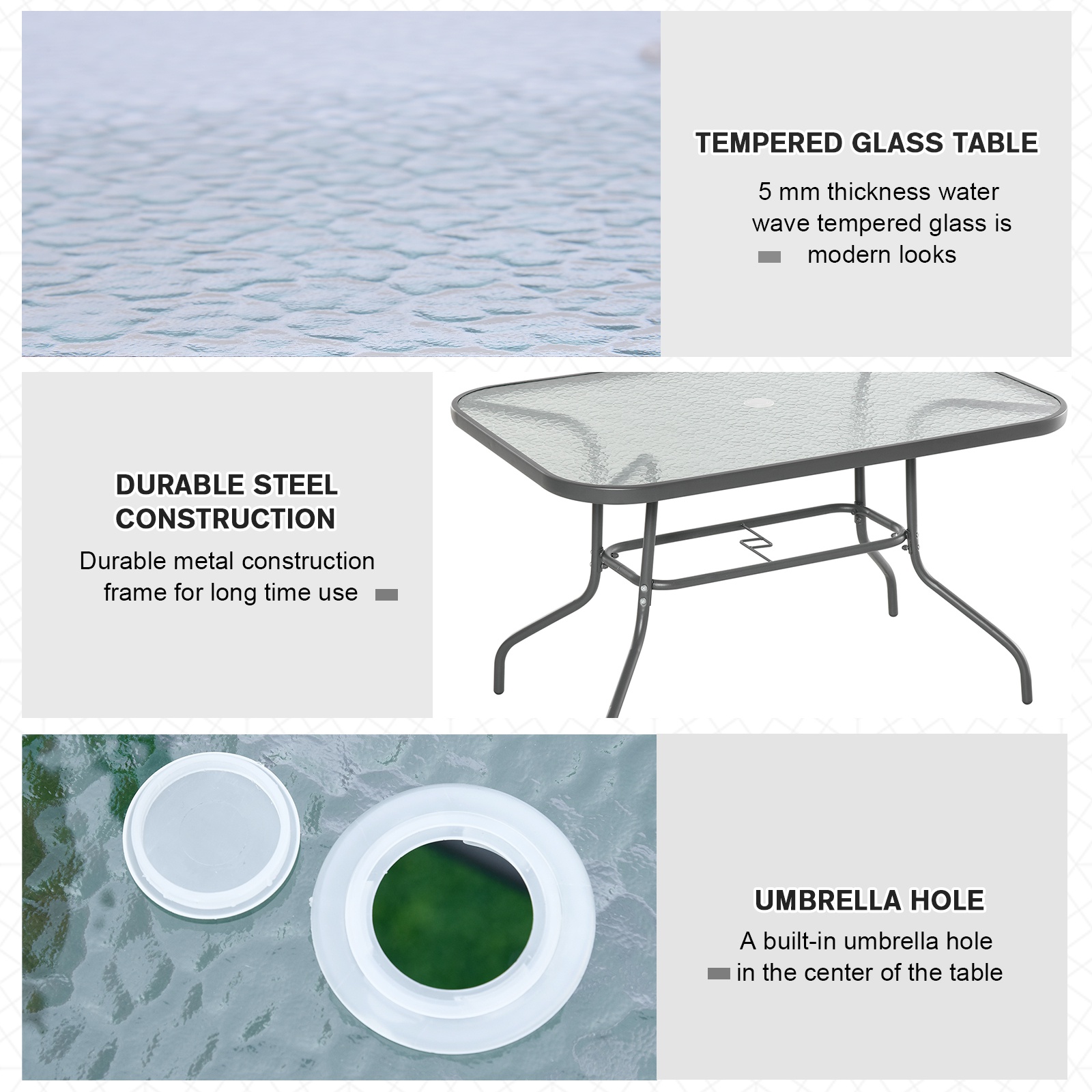 TEMPERED GLASS TABLE

5 mm thickness water wave tempered glass is modern looks

DURABLE STEEL CONSTRUCTION

Durable metal construction frame for long time use

UMBRELLA HOLE

A built-in umbrella hole in the center of the table