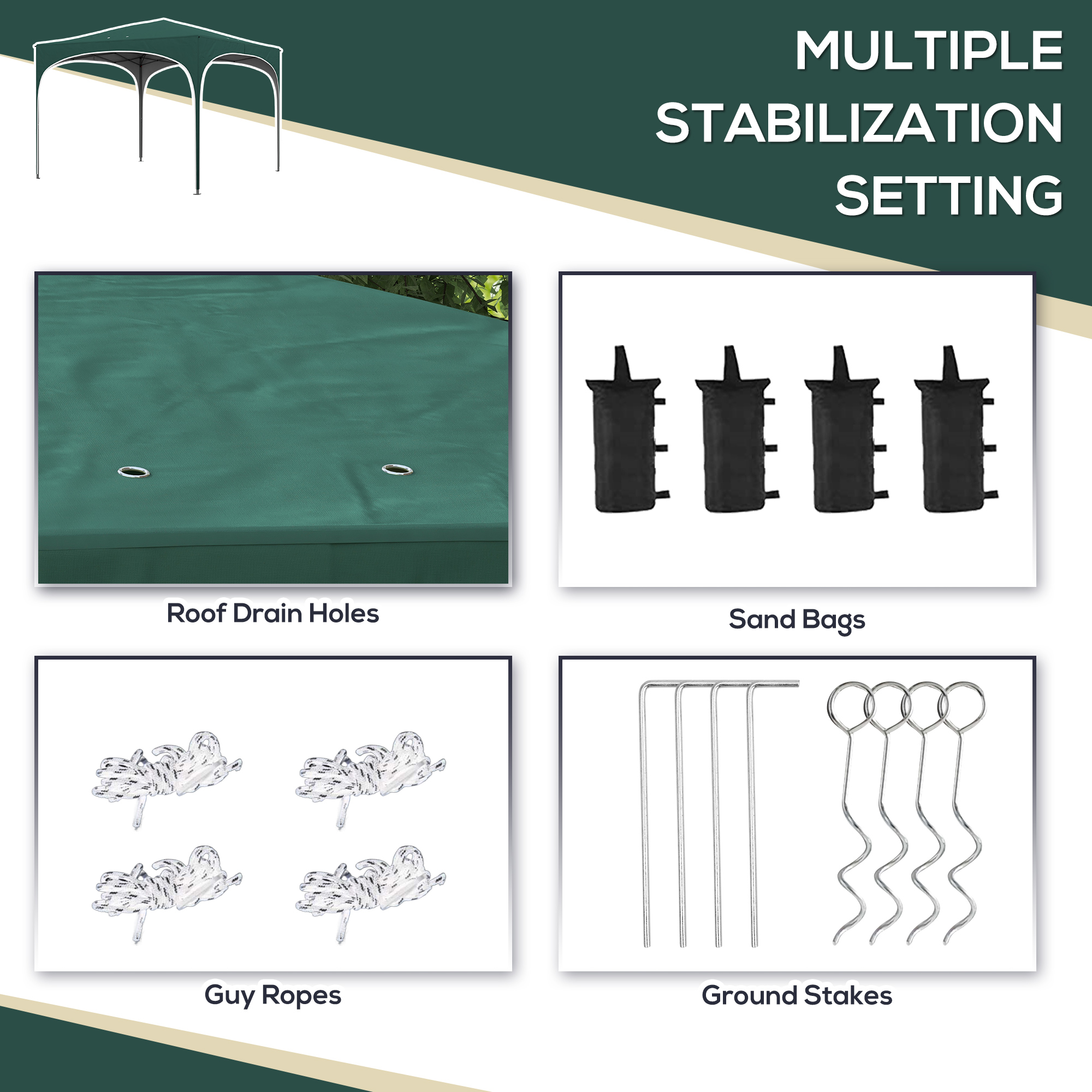 MULTIPLE STABILIZATION SETTING

Roof Drain Holes

Sand Bags

Guy Ropes

Ground Stakes