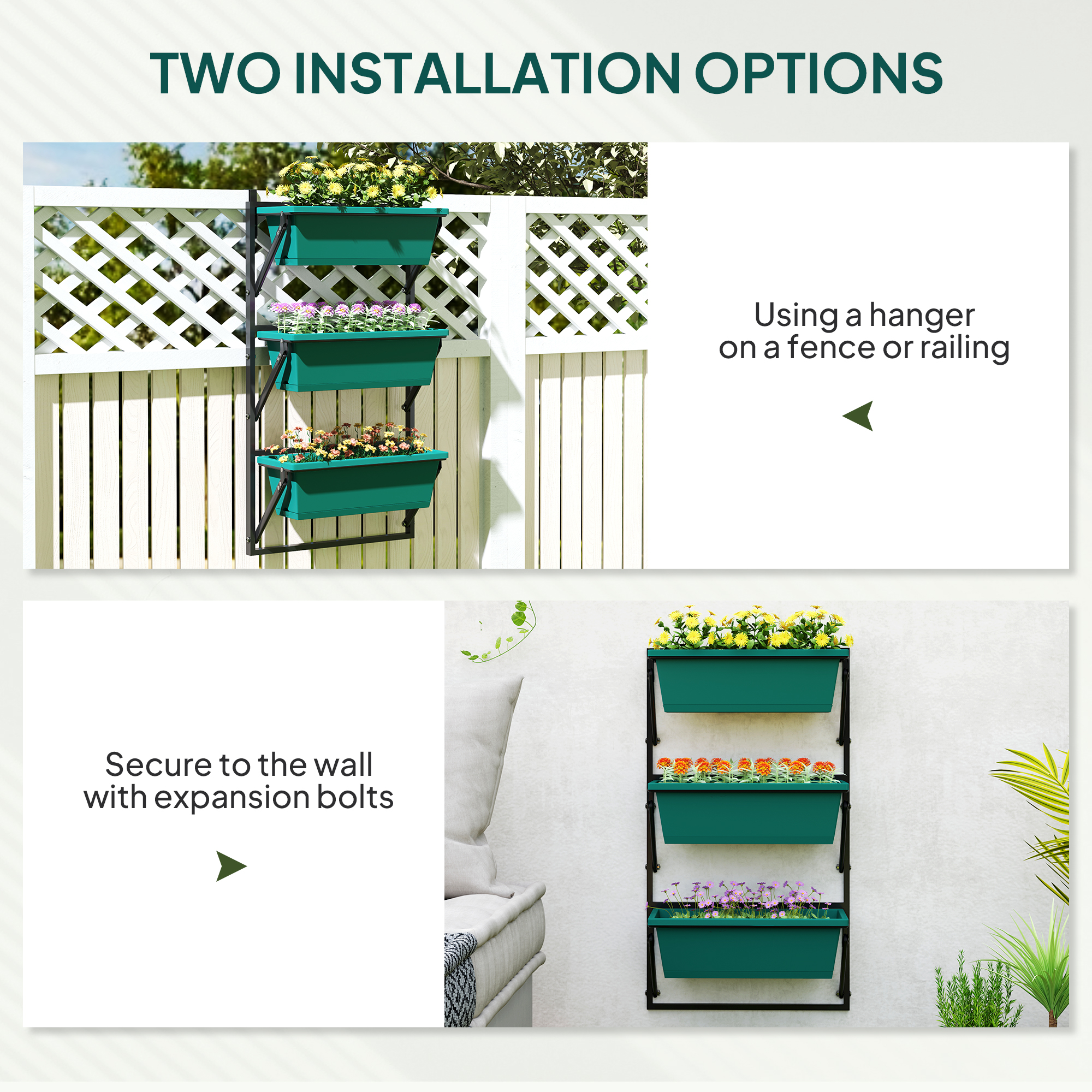 TWO INSTALLATION OPTIONS

Using a hanger on a fence or railing

Secure to the wall with expansion bolts