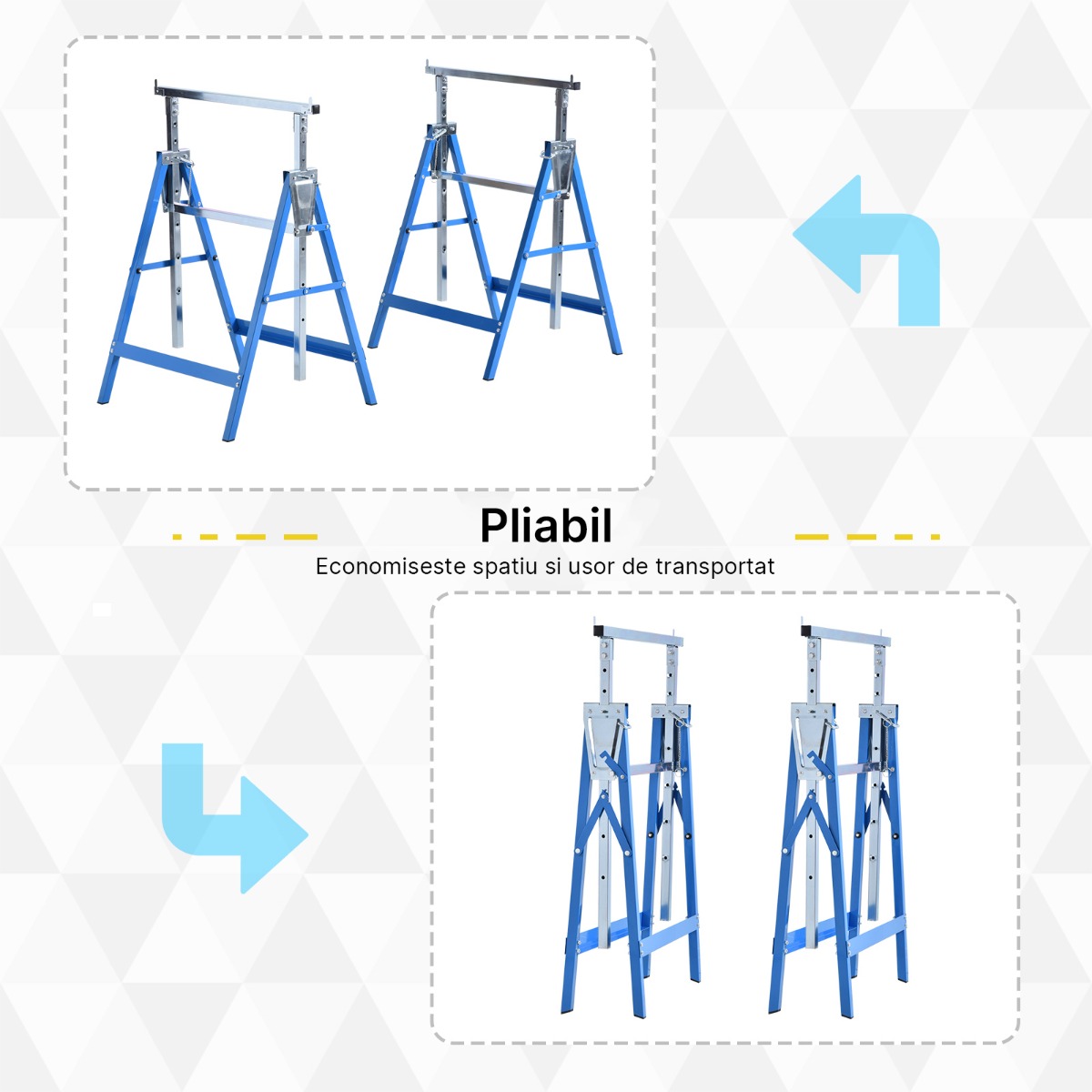 Pliabil

Economiseste spatiu si usor de transportat