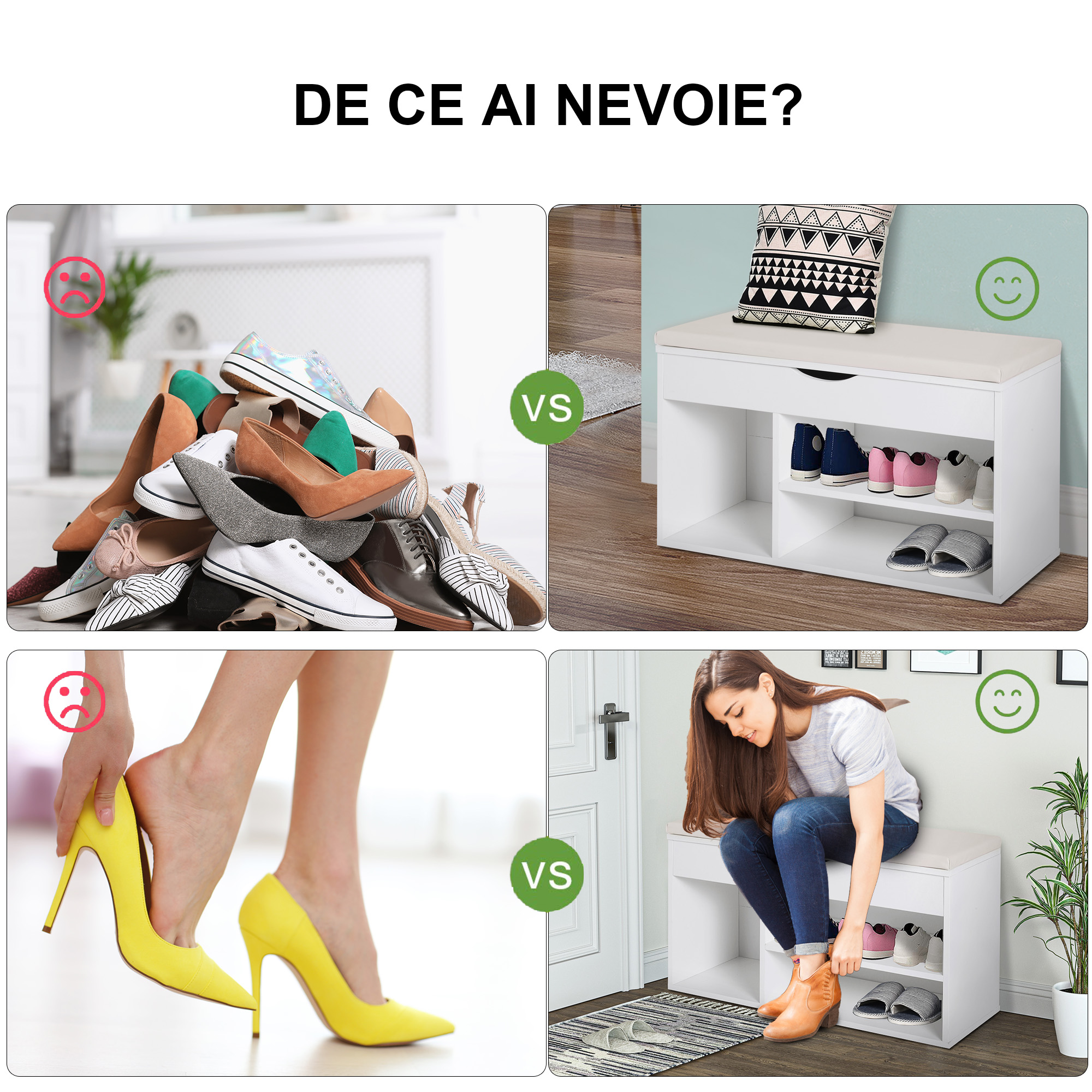 DE CE AI NEVOIE?

VS

VS