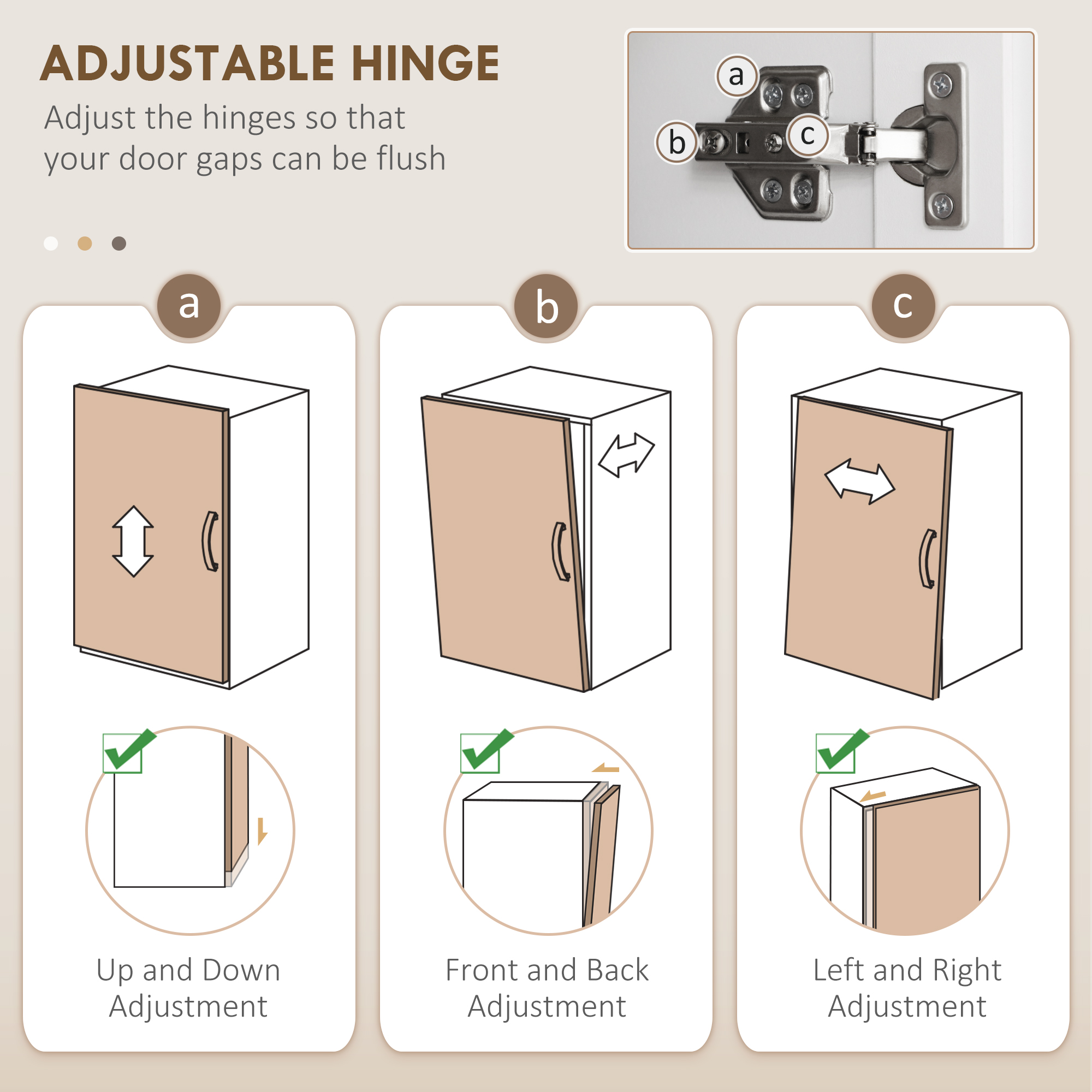 ADJUSTABLE HINGE

Adjust the hinges so that your door gaps can be flush

a

b

c

a

Up and Down Adjustment

b

Front and Back Adjustment

c

Left and Right Adjustment