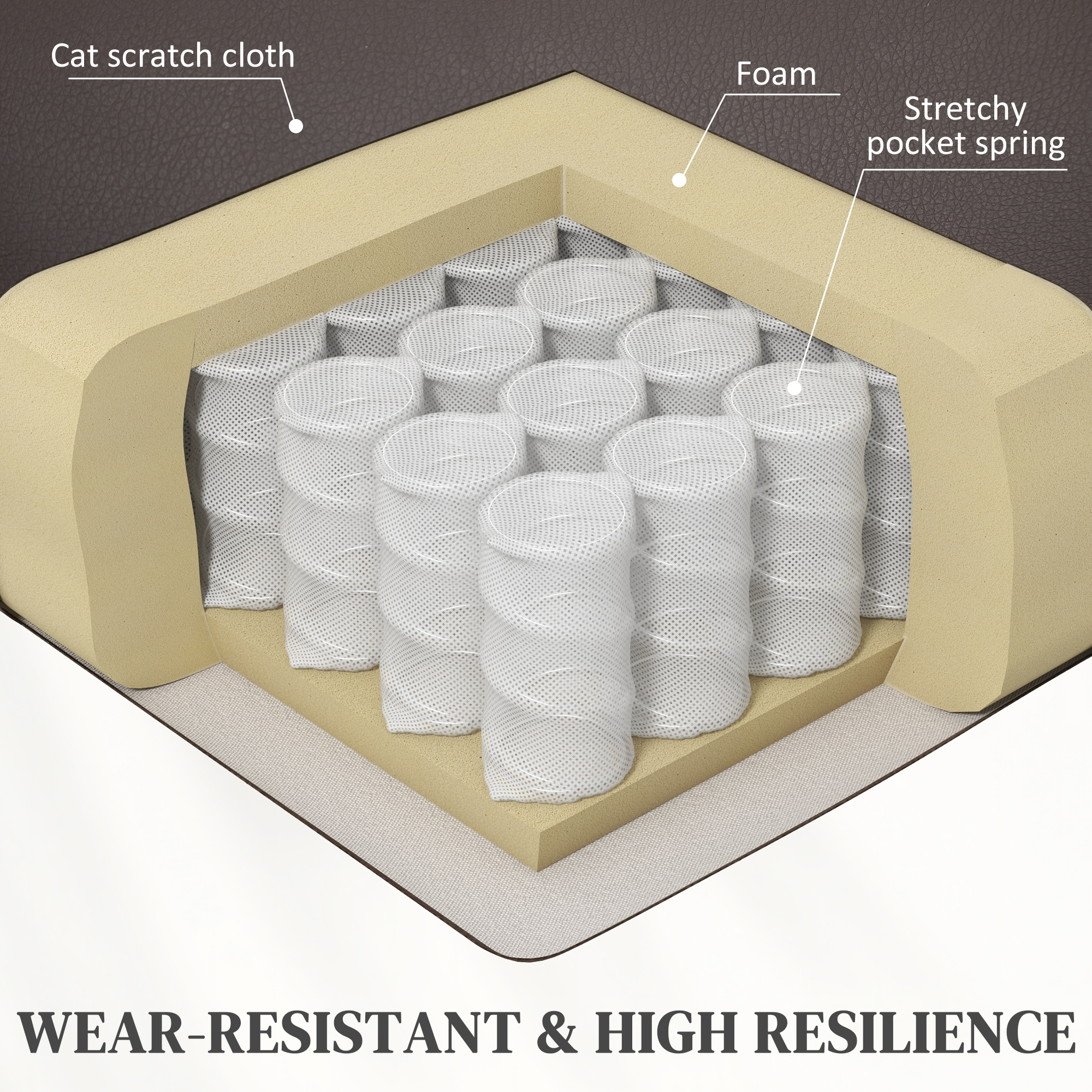 Cat scratch cloth

Foam

Stretchy pocket spring

WEAR-RESISTANT & HIGH RESILIENCE