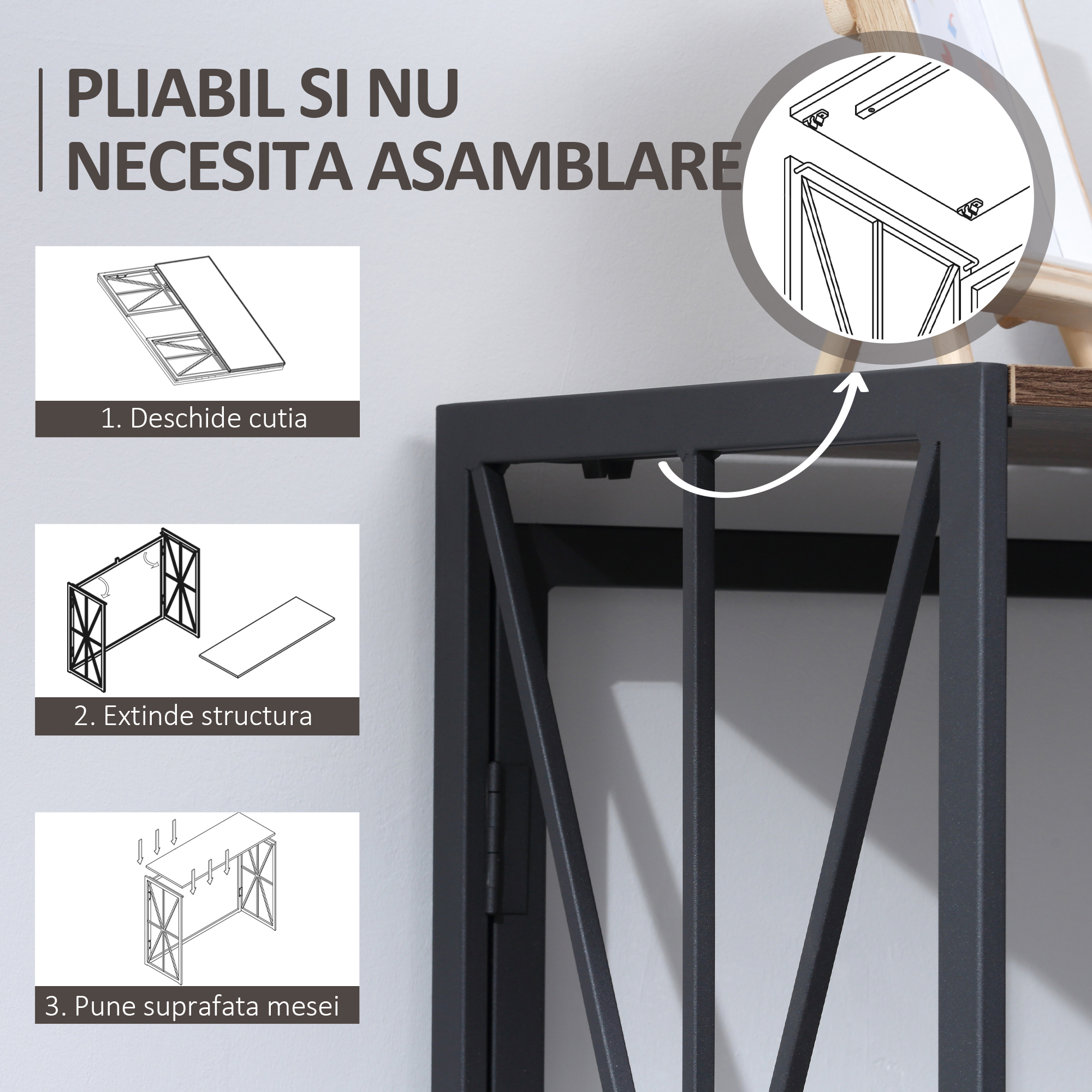 PLIABIL SI NU NECESITA ASAMBLARE

1. Deschide cutia

2. Extinde structura

3. Pune suprafata mesei