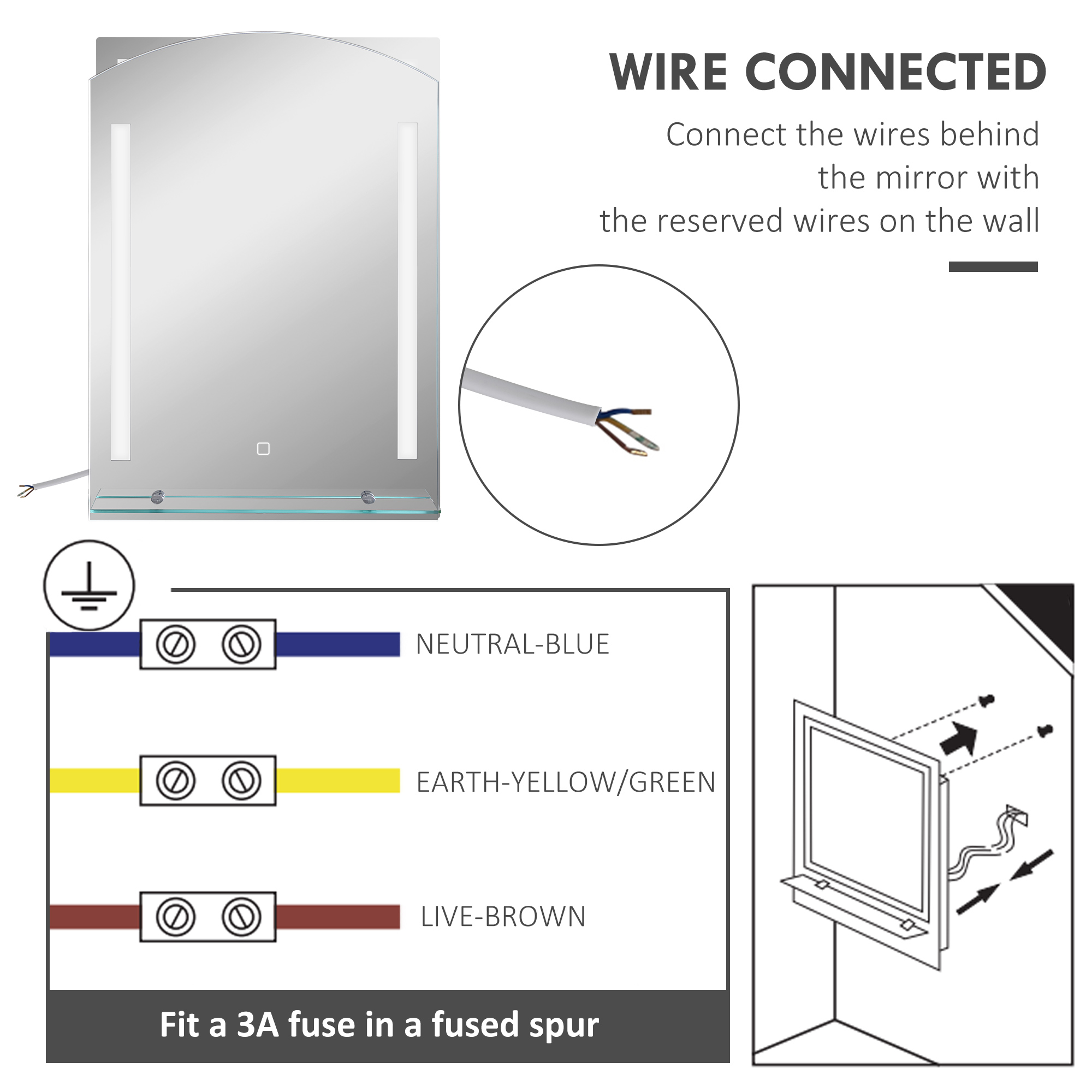 WIRE CONNECTED

Connect the wires behind the mirror with the reserved wires on the wall

NEUTRAL-BLUE

EARTH-YELLOW/GREEN

LIVE-BROWN

Fit a 3A fuse in a fused spur